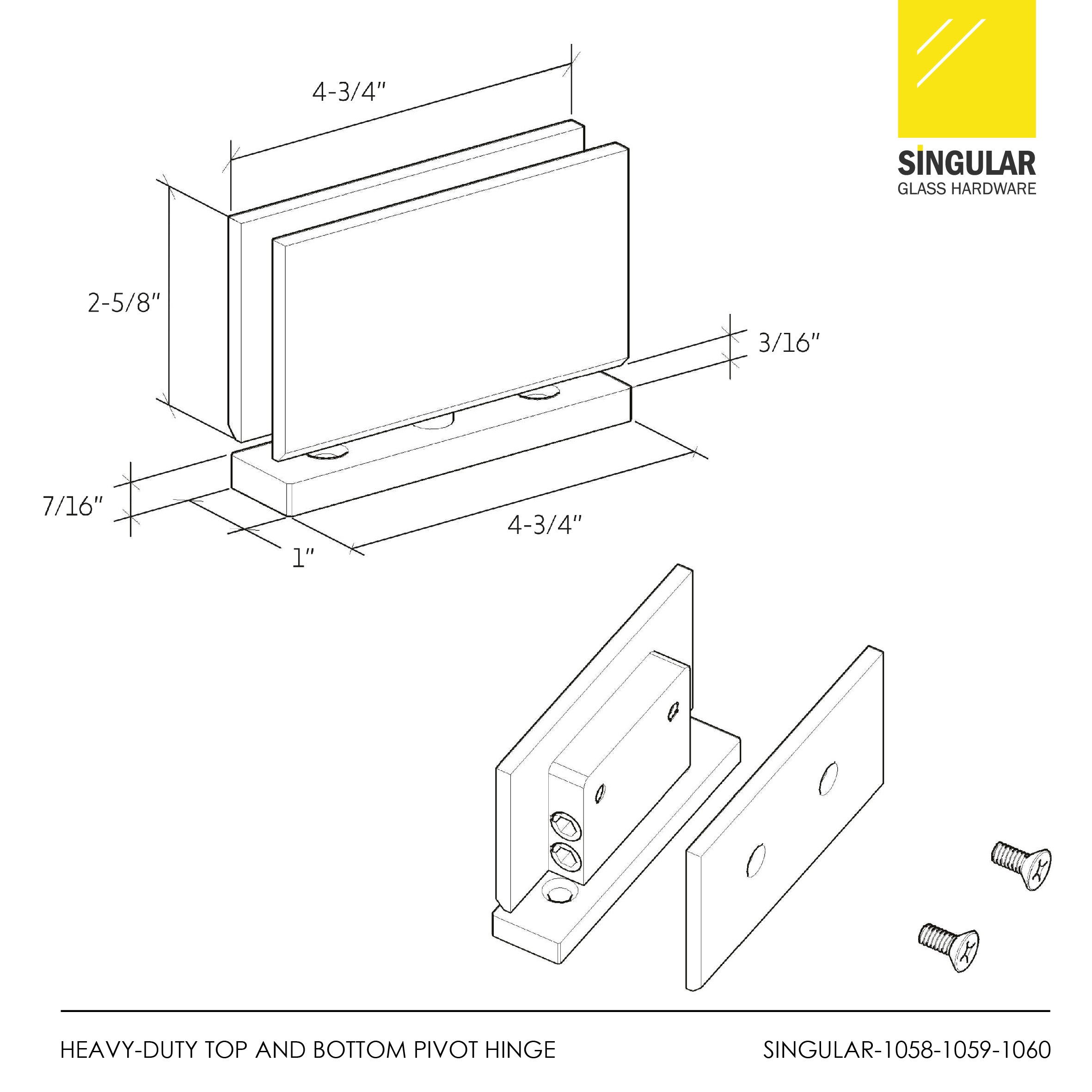 SINGULAR
GLASS HARDWARE

4-3/4"

2-5/8"

3/16"

7/16"

1"

4-3/4"

HEAVY-DUTY TOP AND BOTTOM PIVOT HINGE

SINGULAR-1058-1059-1060